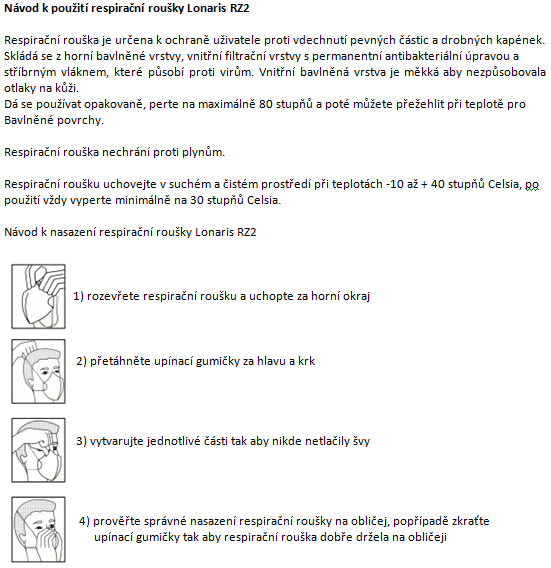 Návod k použití respirační roušky Lonaris RZ2

Respirační rouška je určena k ochraně uživatele proti vdechnutí pevných částic a drobných kapének. Skládá se z horní bavlněné vrstvy, vnitřní filtrační vrstvy s permanentní antibakteriální úpravou a stříbrným vláknem, které působí proti virům. Vnitřní bavlněná vrstva je měkká aby nezpůsobovala otlaky na kůži.
Dá se používat opakovaně, perte na maximálně 80 stupňů a poté můžete přežehlit při teplotě pro Bavlněné povrchy.

Respirační rouška nechrání proti plynům.

Respirační roušku uchovejte v suchém a čistém prostředí při teplotách -10 až + 40 stupňů Celsia, po použití vždy vyperte minimálně na 30 stupňů Celsia.

Návod k nasazení respirační roušky Lonaris RZ2

1) rozevřete respirační roušku a uchopte za horní okraj

2) přetáhněte upínací gumičky za hlavu a krk

3) vytvarujte jednotlivé části tak aby nikde netlačily švy

4) prověřte správné nasazení respirační roušky na obličej, popřípadě zkraťte upínací gumičky tak aby respirační rouška dobře držela na obličeji